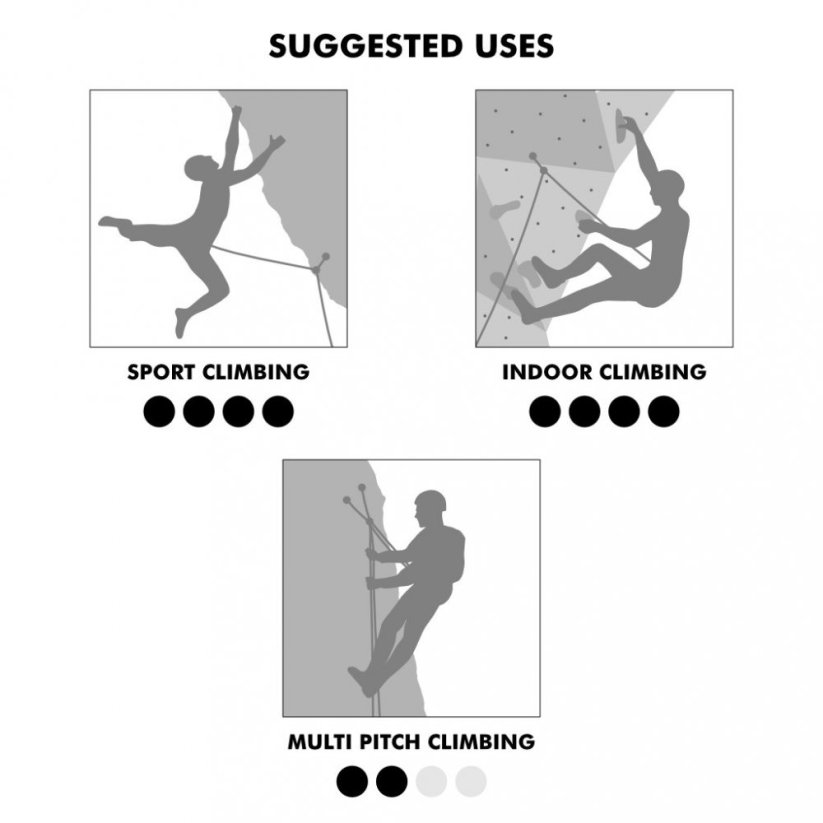 SUGGESTED USES

SPORT CLIMBING

INDOOR CLIMBING

MULTI PITCH CLIMBING